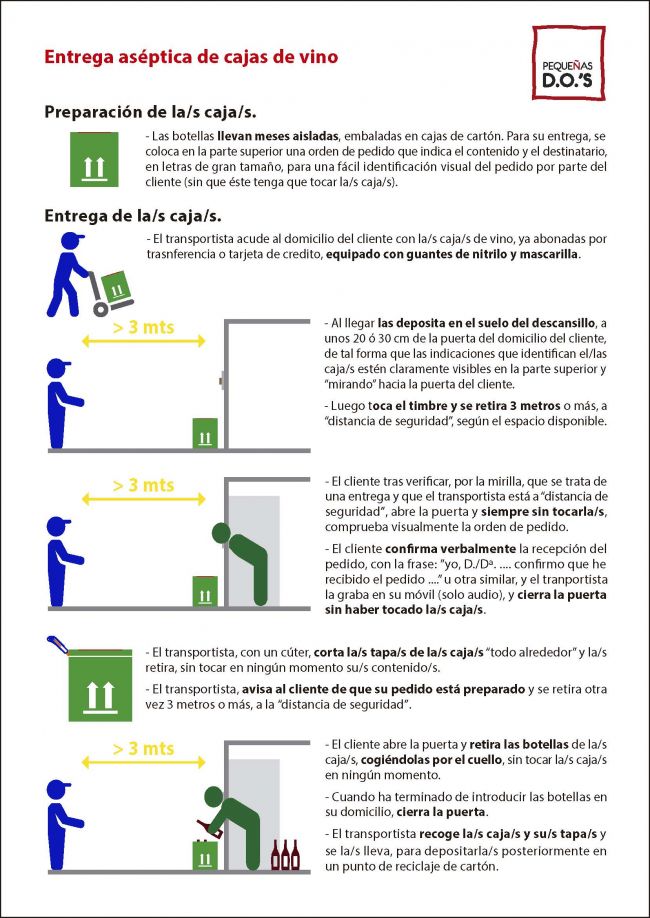 Entrega aséptica de cajas de vino

PEQUEÑAS D.O.'S

Preparación de la/s caja/s.

- Las botellas llevan meses aisladas, embaladas en cajas de cartón. Para su entrega, se coloca en la parte superior una orden de pedido que indica el contenido y el destinatario, en letras de gran tamaño, para una fácil identificación visual del pedido por parte del cliente (sin que éste tenga que tocar la/s caja/s).

Entrega de la/s caja/s.

- El transportista acude al domicilio del cliente con la/s caja/s de vino, ya abonadas por trasnferencia o tarjeta de credito, equipado con guantes de nitrilo y mascarilla.

> 3 mts

- Al llegar las deposita en el suelo del descansillo, a unos 20 ó 30 cm de la puerta del domicilio del cliente, de tal forma que las indicaciones que identifican el/las caja/s estén claramente visibles en la parte superior y "mirando" hacia la puerta del cliente.

- Luego toca el timbre y se retira 3 metros o más, a "distancia de seguridad", según el espacio disponible.

> 3 mts

- El cliente tras verificar, por la mirilla, que se trata de una entrega y que el transportista está a "distancia de seguridad", abre la puerta y siempre sin tocarla/s, comprueba visualmente la orden de pedido.

- El cliente confirma verbalmente la recepción del pedido, con la frase: "yo, D./Dª. .... confirmo que he recibido el pedido ...." u otra similar, y el tranportista la graba en su móvil (solo audio), y cierra la puerta sin haber tocado la/s caja/s.

- El transportista, con un cúter, corta la/s tapa/s de la/s caja/s "todo alrededor" y la/s retira, sin tocar en ningún momento su/s contenido/s.

- El transportista, avisa al cliente de que su pedido está preparado y se retira otra vez 3 metros o más, a la "distancia de seguridad".

> 3 mts

- El cliente abre la puerta y retira las botellas de la/s caja/s, cogiéndolas por el cuello, sin tocar la/s caja/s en ningún momento.

- Cuando ha terminado de introducir las botellas en su domicilio, cierra la puerta.

- El transportista recoge la/s caja/s y su/s tapa/s y se la/s lleva, para depositarla/s posteriormente en un punto de reciclaje de cartón.