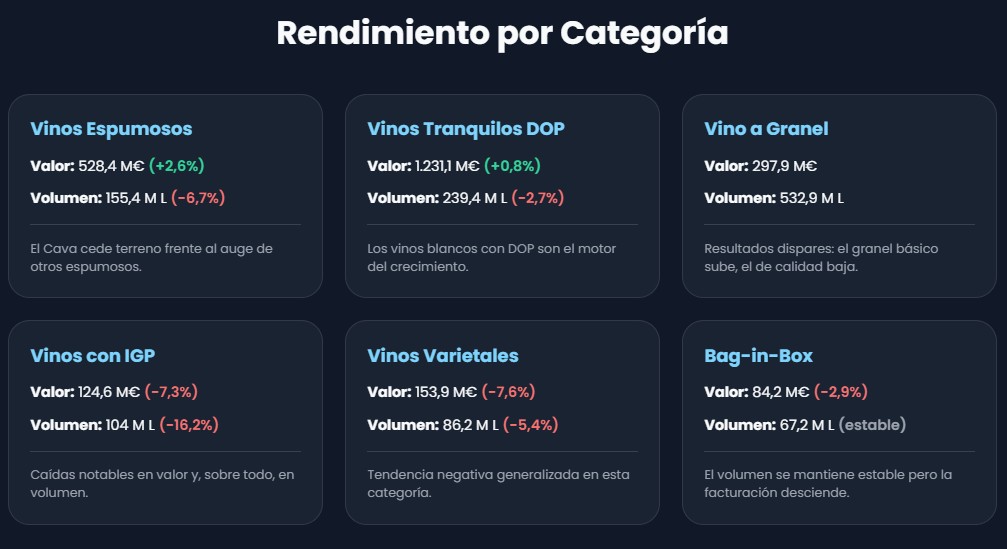 Rendimiento por Categoría

Vinos Espumosos

Valor: 528,4 M€ (+2,6%)

Volumen: 155,4 M L (-6,7%)

El Cava cede terreno frente al auge de otros espumosos.

Vinos Tranquilos DOP

Valor: 1.231,1 M€ (+0,8%)

Volumen: 239,4 M L (-2,7%)

Los vinos blancos con DOP son el motor del crecimiento.

Vino a Granel

Valor: 297,9 M€

Volumen: 532,9 M L

Resultados dispares: el granel básico sube, el de calidad baja.

Vinos con IGP

Valor: 124,6 M€ (-7,3%)

Volumen: 104 M L (-16,2%)

Caídas notables en valor y, sobre todo, en volumen.

Vinos Varietales

Valor: 153,9 M€ (-7,6%)

Volumen: 86,2 M L (-5,4%)

Tendencia negativa generalizada en esta categoría.

Bag-in-Box

Valor: 84,2 M€ (-2,9%)

Volumen: 67,2 M L (estable)

El volumen se mantiene estable pero la facturación desciende.